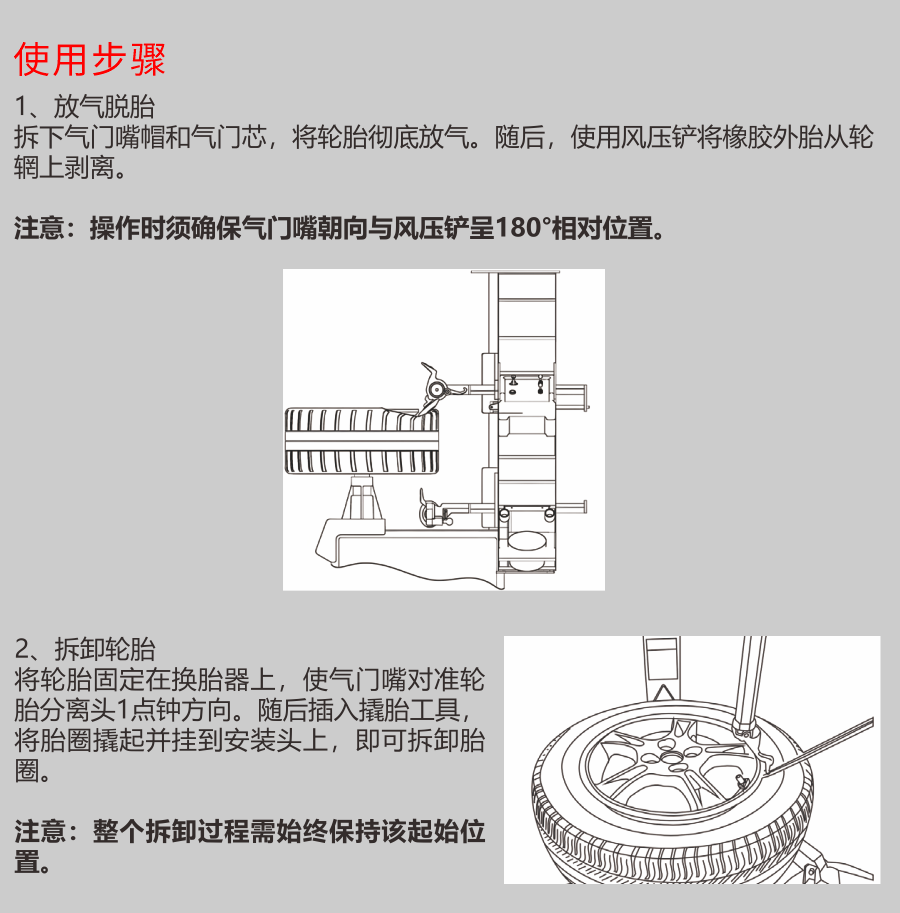 使用步骤

1、放气脱胎
拆下气门嘴帽和气门芯，将轮胎彻底放气。随后，使用风压铲将橡胶外胎从轮辋上剥离。

注意：操作时须确保气门嘴朝向与风压铲呈180°相对位置。

2、拆卸轮胎
将轮胎固定在换胎器上，使气门嘴对准轮胎分离头1点钟方向。随后插入撬胎工具，将胎圈撬起并挂到安装头上，即可拆卸胎圈。

注意：整个拆卸过程需始终保持该起始位置。